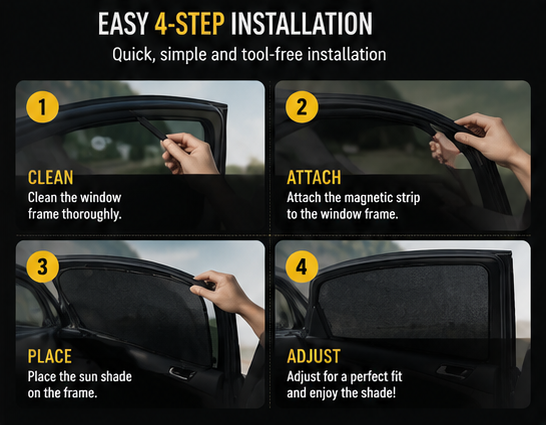 EASY 4-STEP INSTALLATION

Quick, simple and tool-free installation

1

CLEAN

Clean the window frame thoroughly.

2

ATTACH

Attach the magnetic strip to the window frame.

3

PLACE

Place the sun shade on the frame.

4

ADJUST

Adjust for a perfect fit and enjoy the shade!